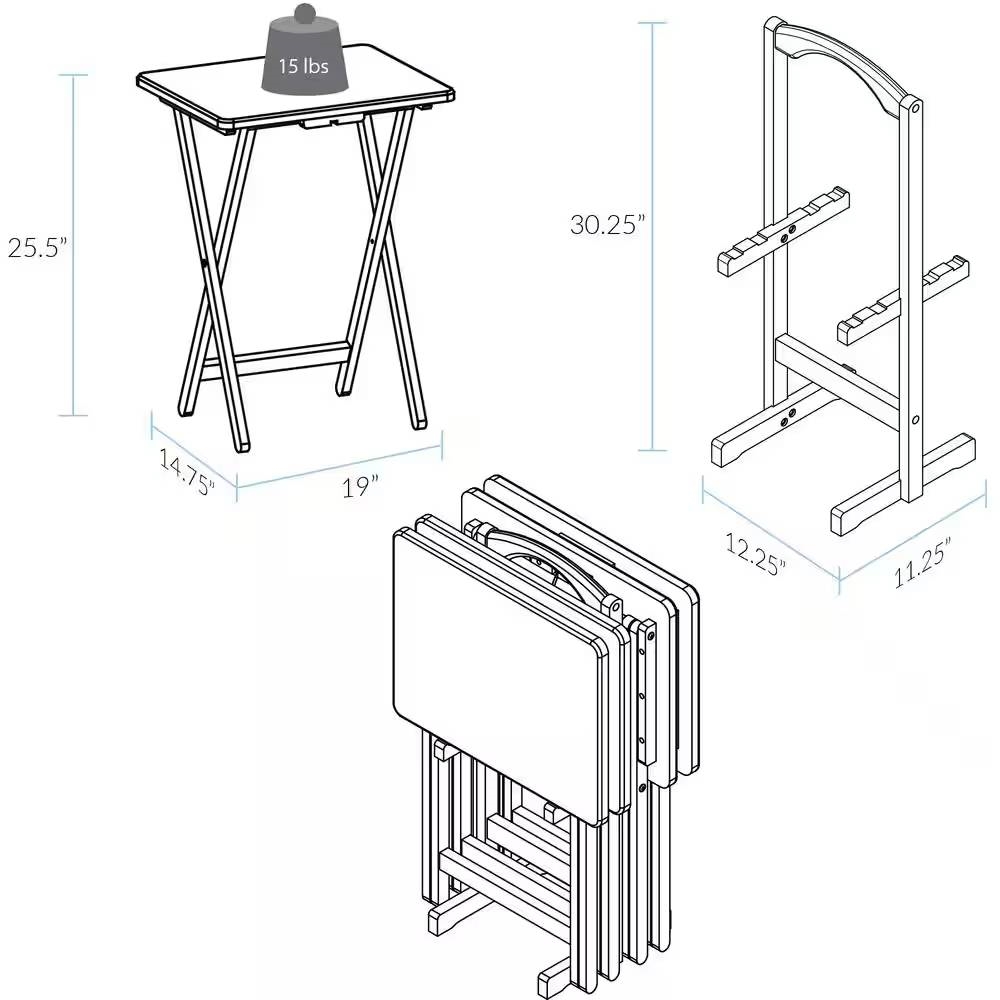 15 lbs

25.5"

14.75"

19"

30.25"

12.25"

11.25"